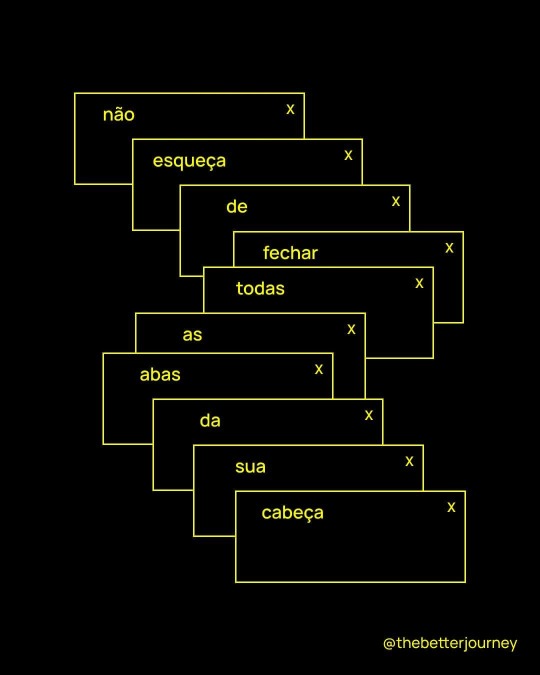 não x

esqueça x

de x

fechar x

todas x

as x

abas x

da x

sua x

cabeça x

@thebetterjourney